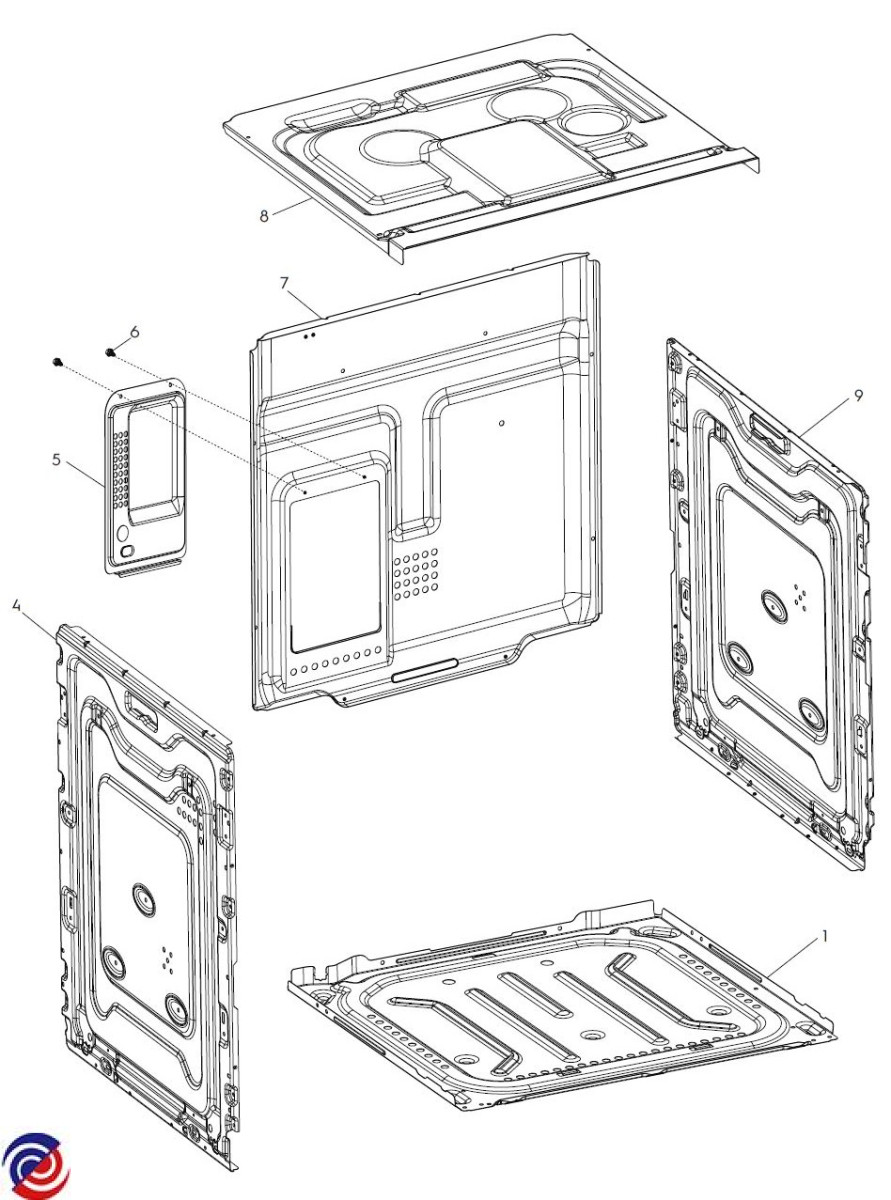 8
7
6
5
9
4
1